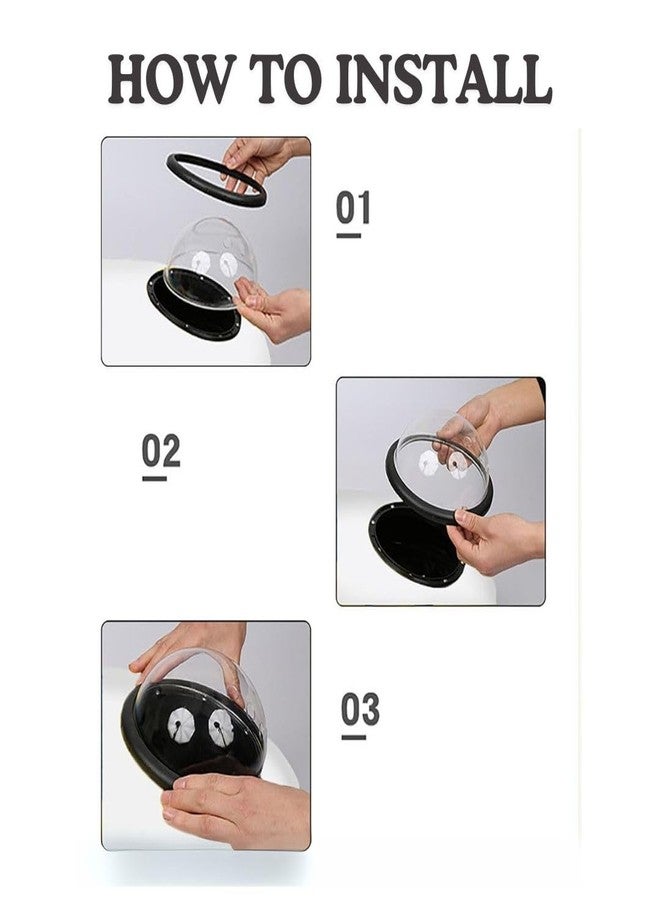 HOW TO INSTALL

01

02

03